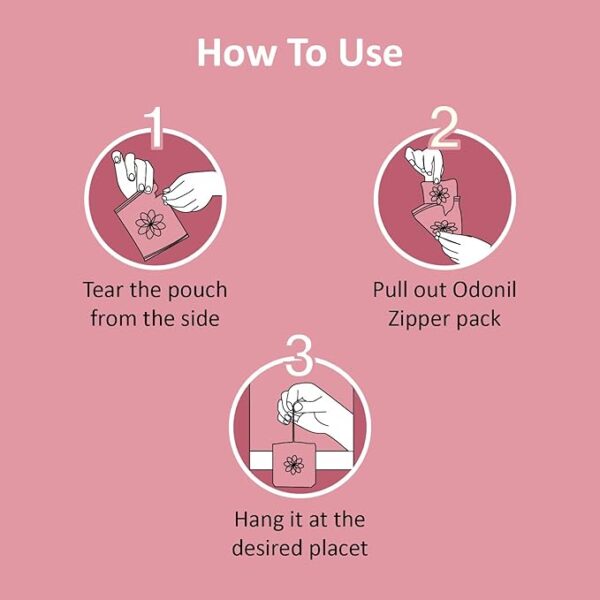 How To Use

1

Tear the pouch from the side

2

Pull out Odonil Zipper pack

3

Hang it at the desired placet